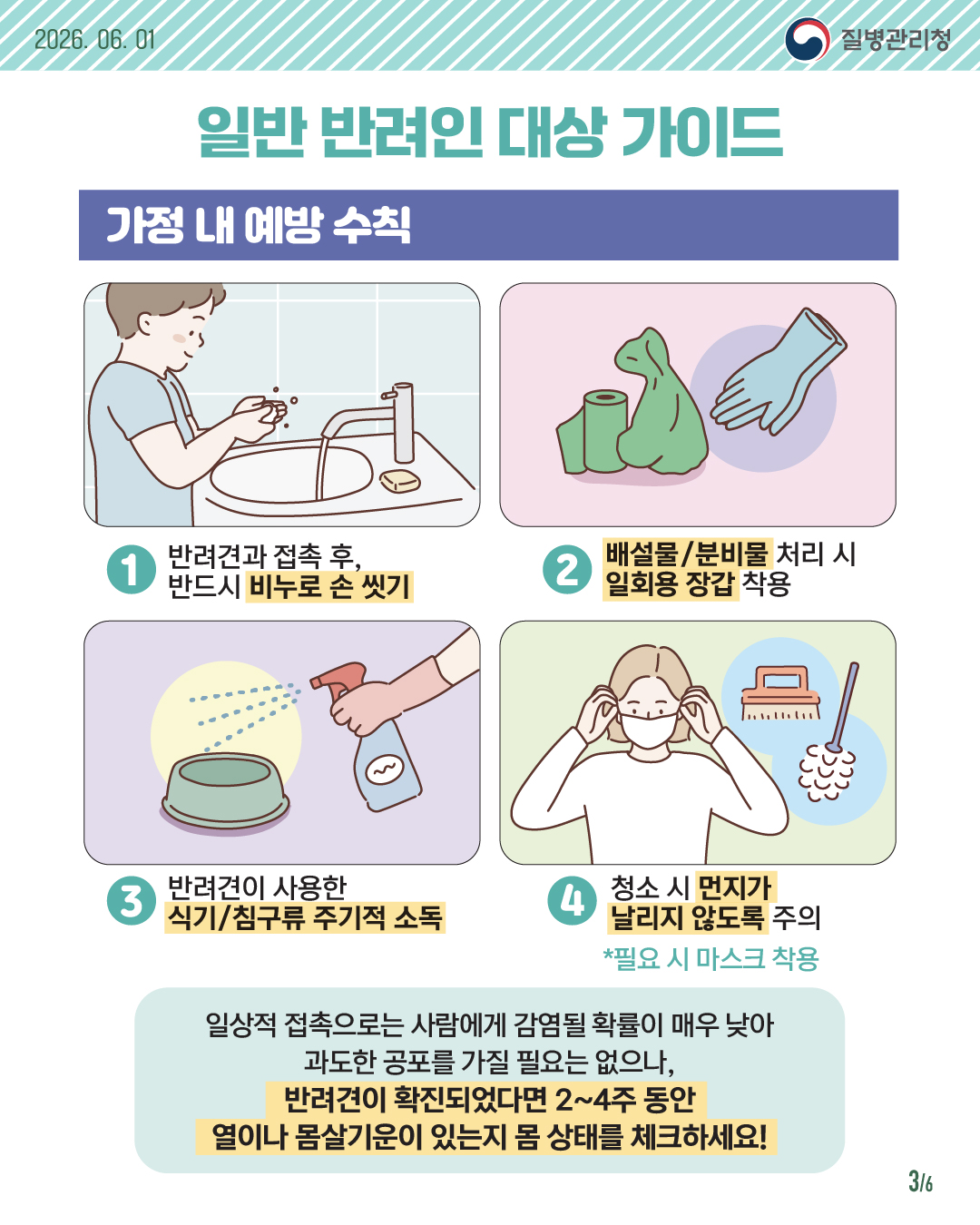 2026. 06. 01

질병관리청

일반 반려인 대상 가이드

가정 내 예방 수칙

1 반려견과 접촉 후, 반드시 비누로 손 씻기

2 배설물/분비물 처리 시 일회용 장갑 착용

3 반려견이 사용한 식기/침구류 주기적 소독

4 청소 시 먼지가 날리지 않도록 주의
*필요 시 마스크 착용

일상적 접촉으로는 사람에게 감염될 확률이 매우 낮아
과도한 공포를 가질 필요는 없으나,
반려견이 확진되었다면 2~4주 동안
열이나 몸살기운이 있는지 몸 상태를 체크하세요!

3/6